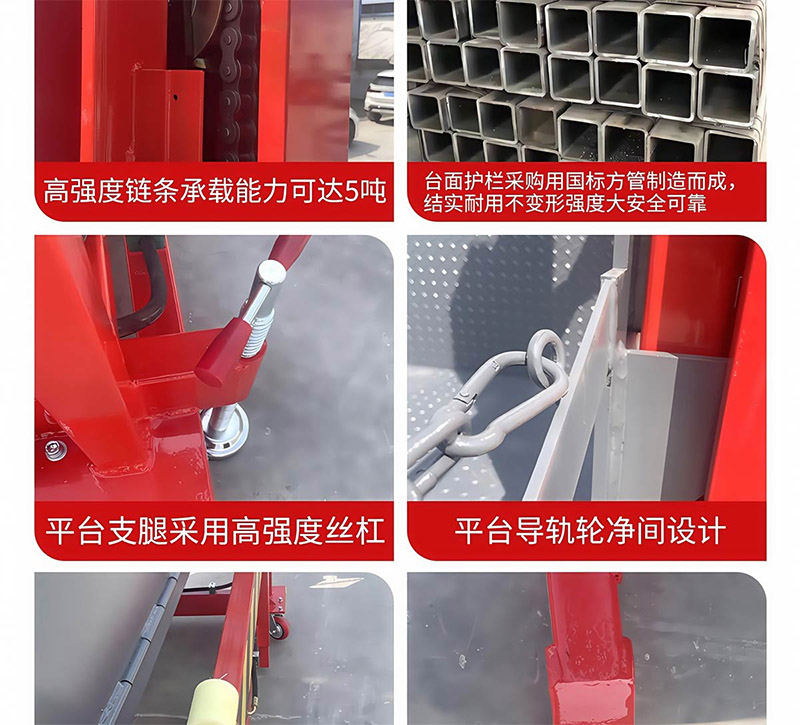 高强度链条承载能力可达5吨

台面护栏采购用国标方管制造而成，结实耐用不变形强度大安全可靠

平台支腿采用高强度丝杠

平台导轨轮净间设计