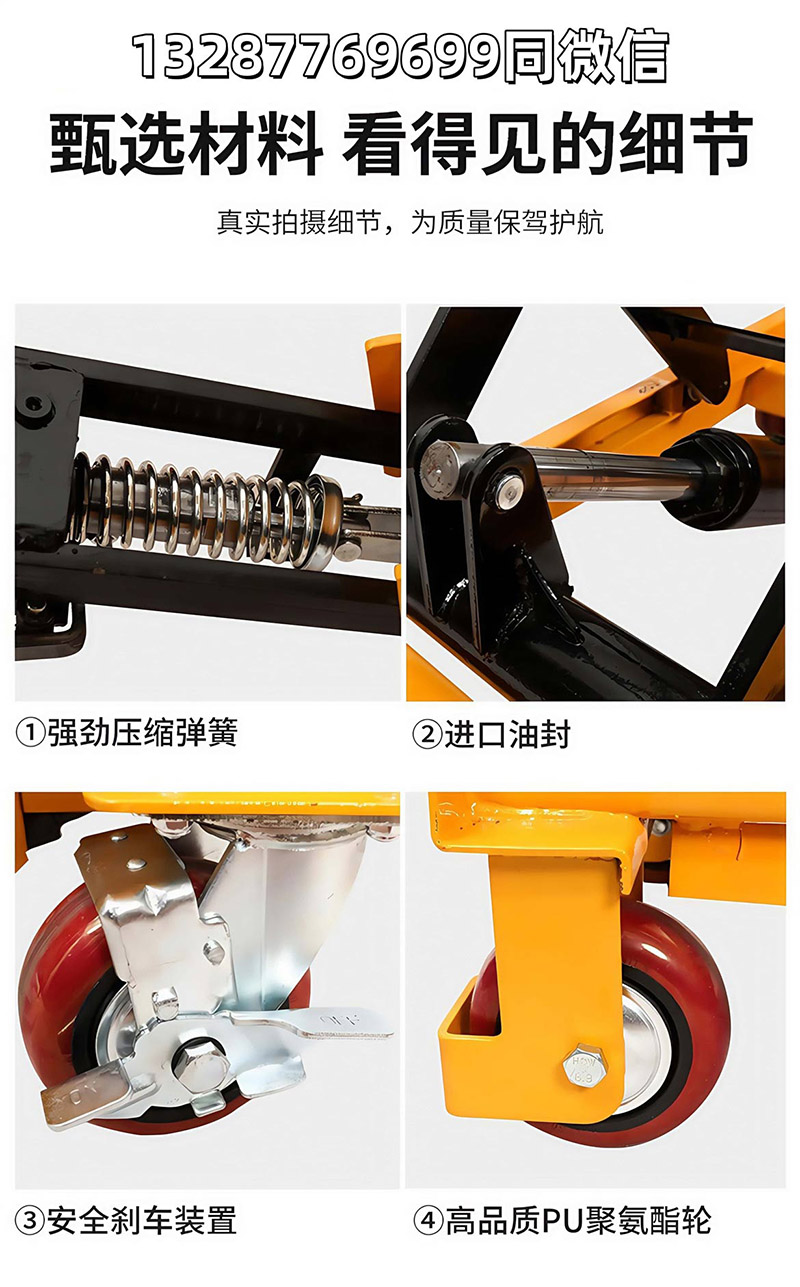 13287769699同微信

甄选材料 看得见的细节

真实拍摄细节，为质量保驾护航

①强劲压缩弹簧

②进口油封

③安全刹车装置

④高品质PU聚氨酯轮